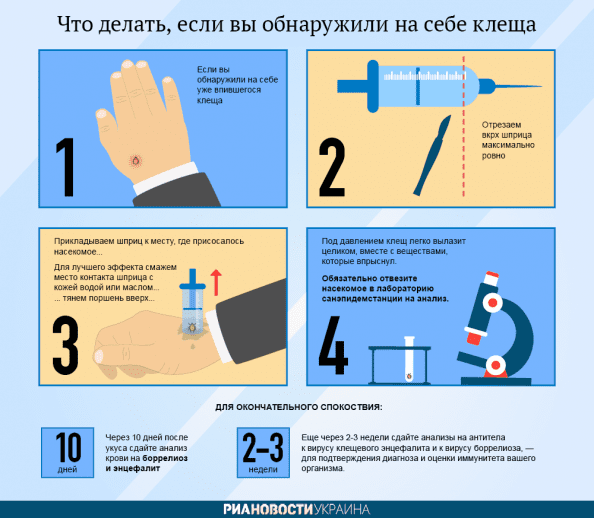 Что делать, если вы обнаружили на себе клеща

1

Если вы обнаружили на себе уже впившегося клеща

2

Отрезаем вкрх шприца максимально ровно

3

Прикладываем шприц к месту, где присосалось насекомое...

Для лучшего эффекта смажем место контакта шприца с кожей водой или маслом...
... тянем поршень вверх...

4

Под давлением клещ легко вылазит целиком, вместе с веществами, которые впрыснул.

Обязательно отвезите насекомое в лабораторию санэпидемстанции на анализ.

ДЛЯ ОКОНЧАТЕЛЬНОГО СПОКОСТВИЯ:

10
дней

Через 10 дней после укуса сдайте анализ крови на боррелиоз и энцефалит

2–3
недели

Еще через 2-3 недели сдайте анализы на антитела к вирусу клещевого энцефалита и к вирусу боррелиоза, — для подтверждения диагноза и оценки иммунитета вашего организма.

РИАНОВОСТИУКРАИНА